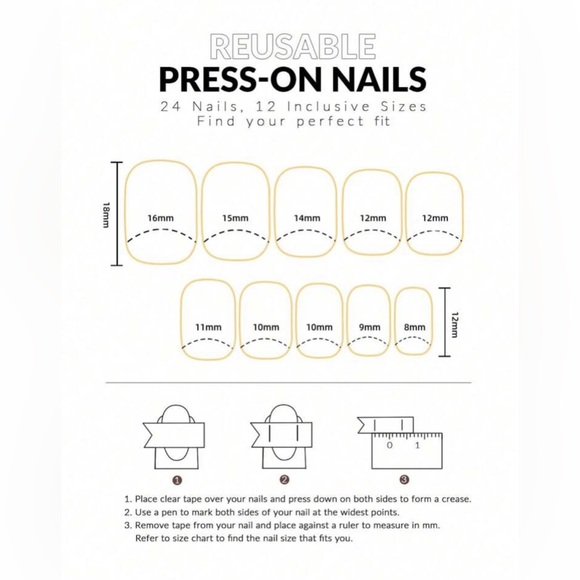 REUSABLE
PRESS-ON NAILS
24 Nails, 12 Inclusive Sizes
Find your perfect fit

18mm
16mm 15mm 14mm 12mm 12mm

11mm 10mm 10mm 9mm 8mm
12mm

0 1

1 2 3

1. Place clear tape over your nails and press down on both sides to form a crease.
2. Use a pen to mark both sides of your nail at the widest points.
3. Remove tape from your nail and place against a ruler to measure in mm. Refer to size chart to find the nail size that fits you.